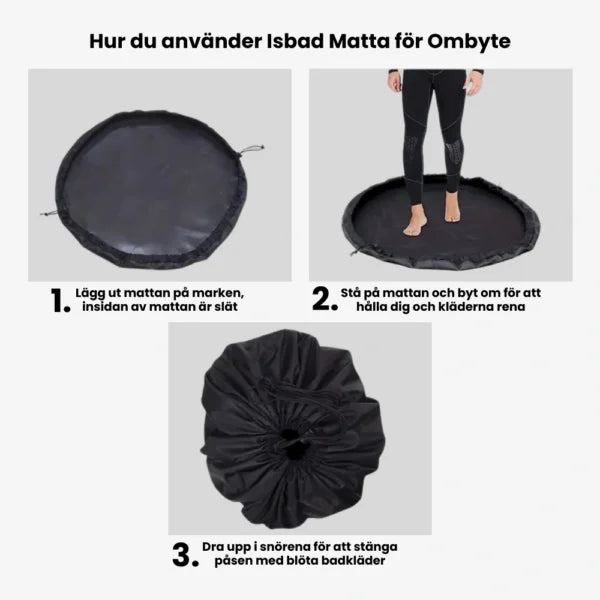 Hur du använder Isbad Matta för Ombyte

1. Lägg ut mattan på marken, insidan av mattan är slät

2. Stå på mattan och byt om för att hålla dig och kläderna rena

3. Dra upp i snörena för att stänga påsen med blöta badkläder